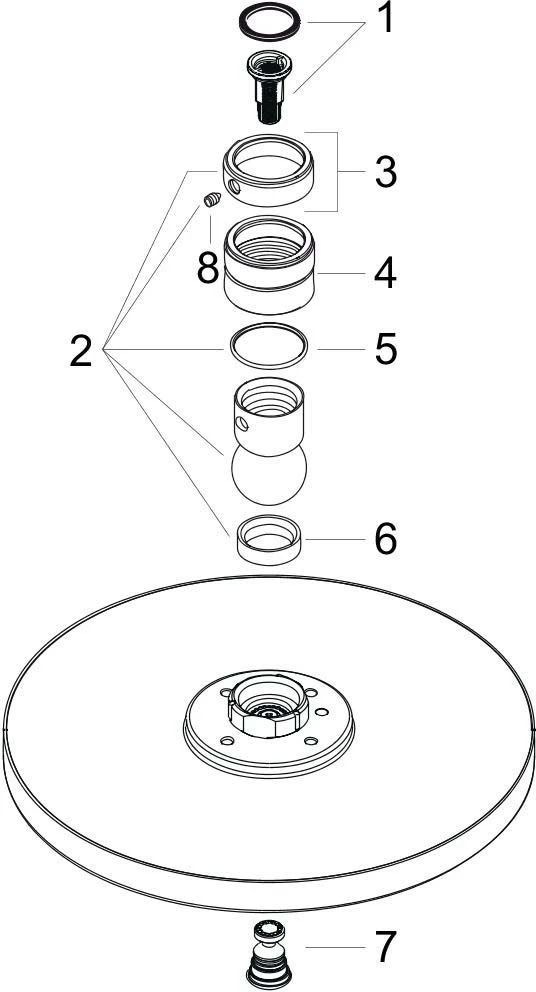 1
3
8
4
2
5
6
7