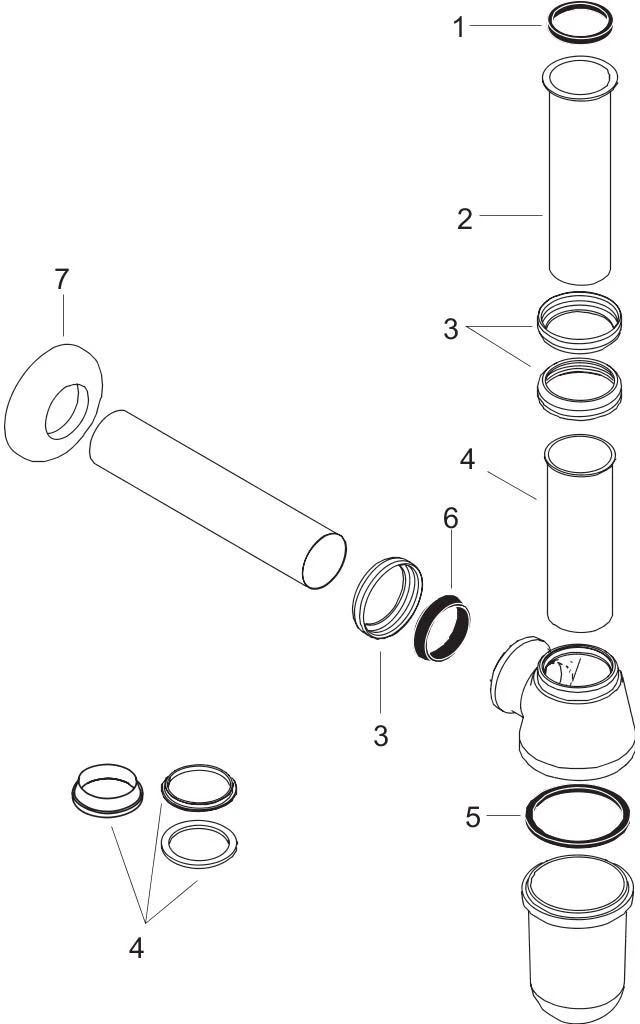 1
2
7
3
4
6
3
5
4