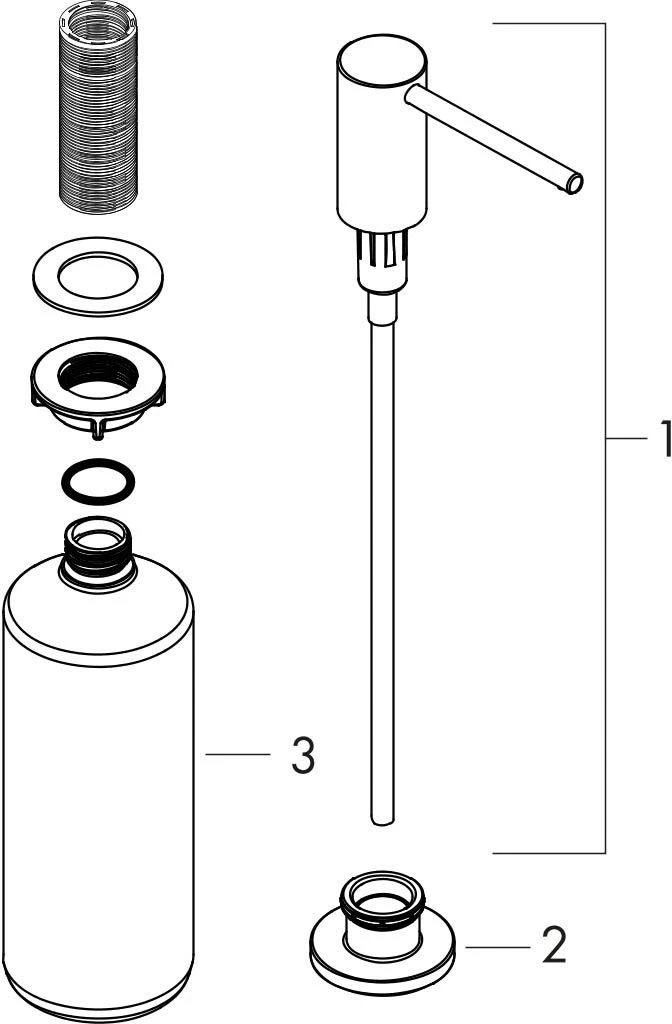 1

3

2