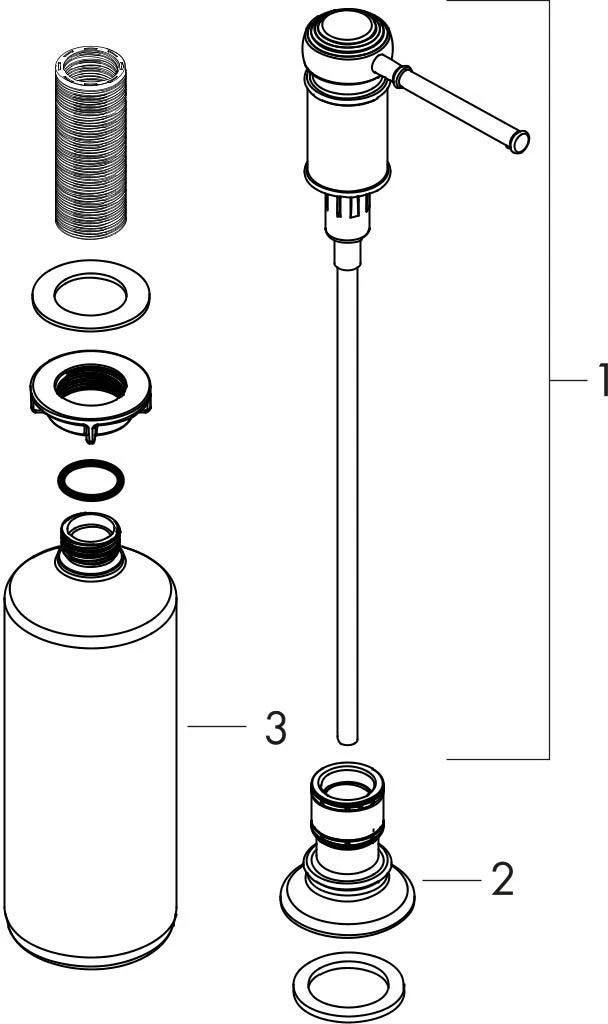 1

3

2