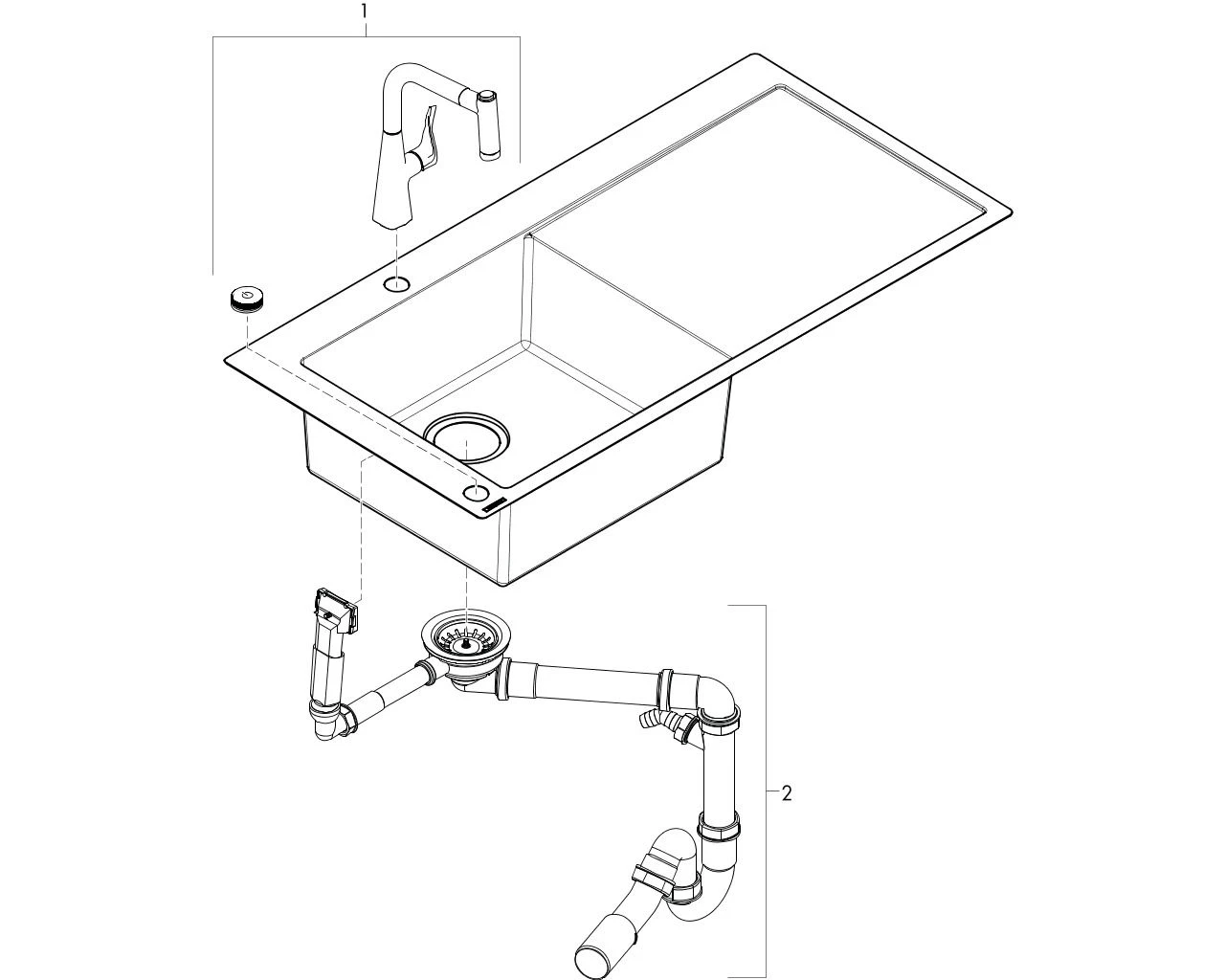 1

2