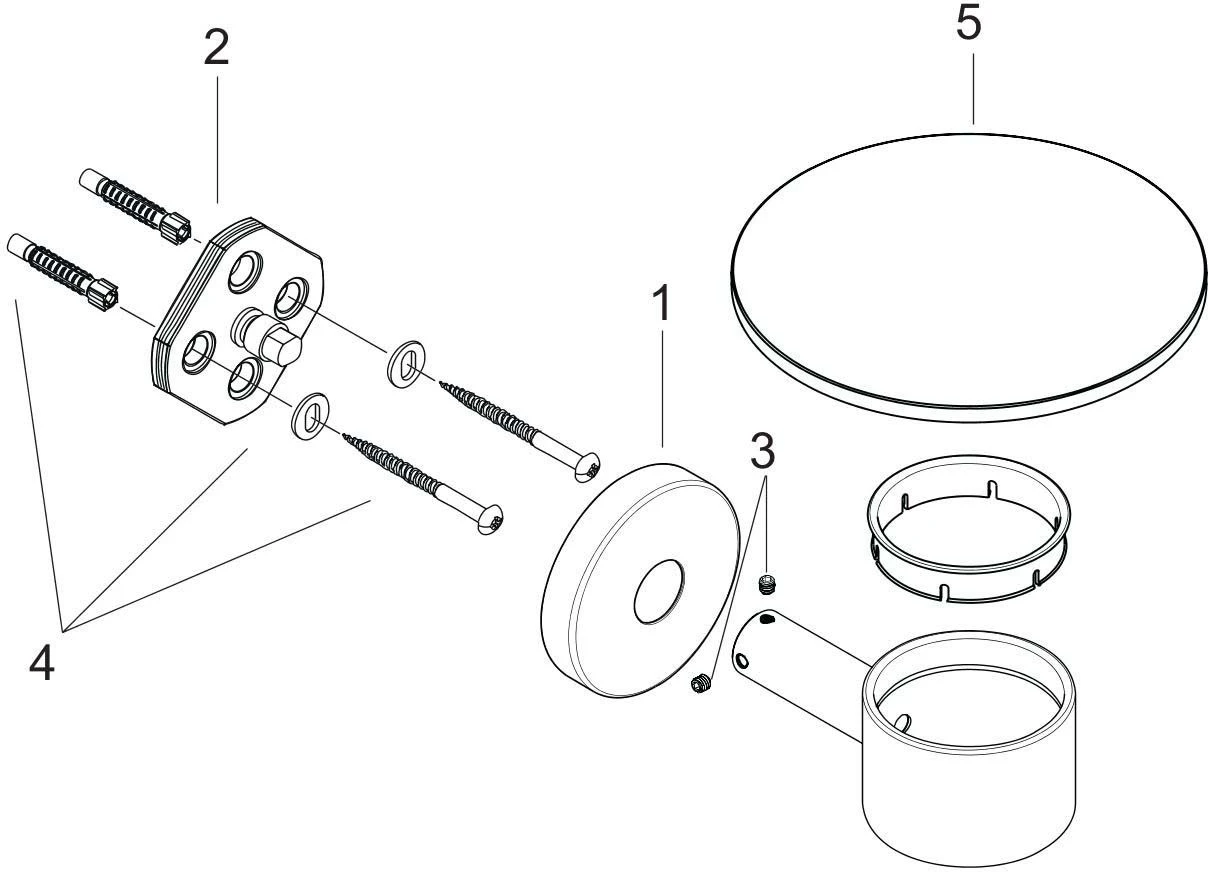 2
5
1
3
4