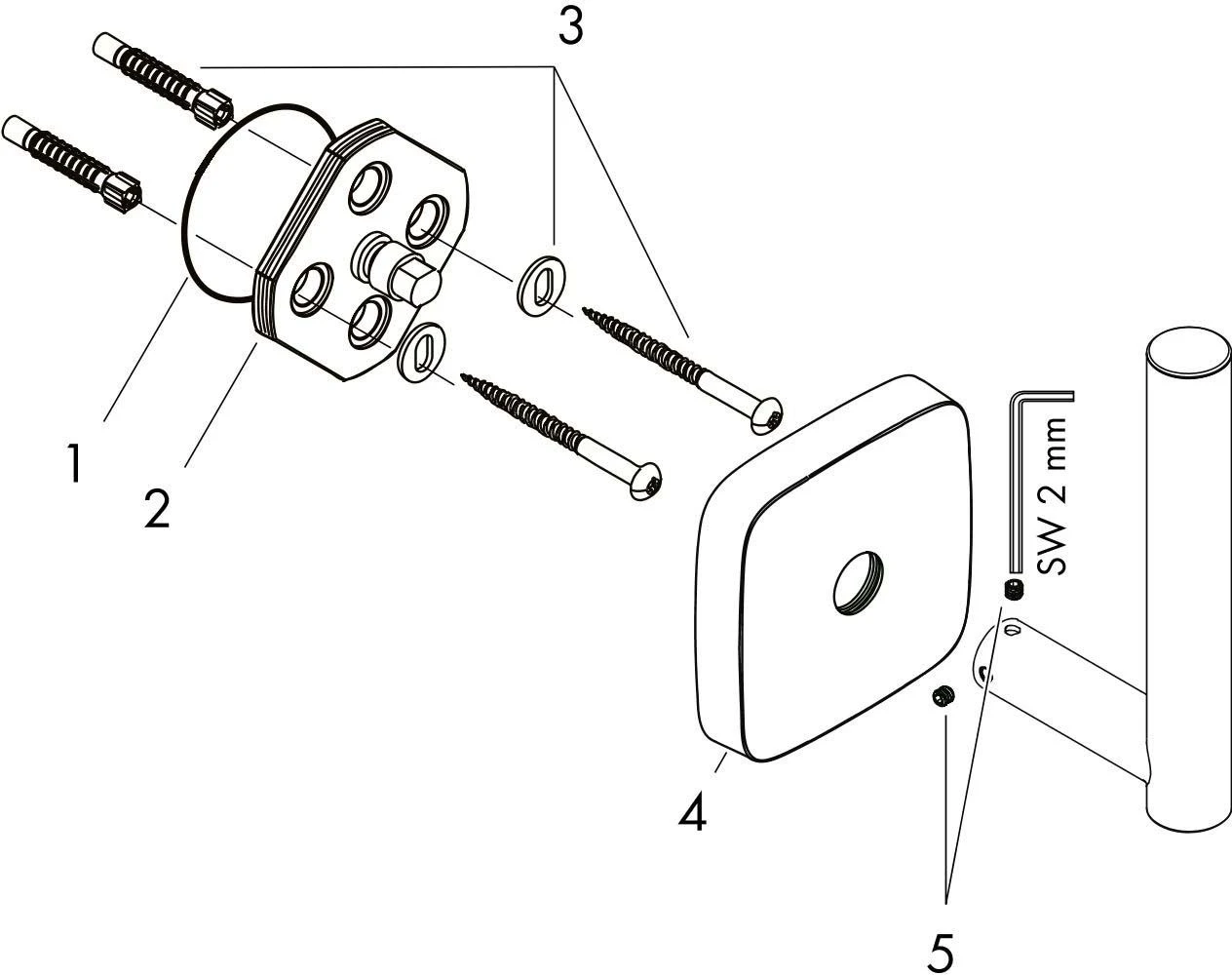 3
1
2
SW 2 mm
4
5