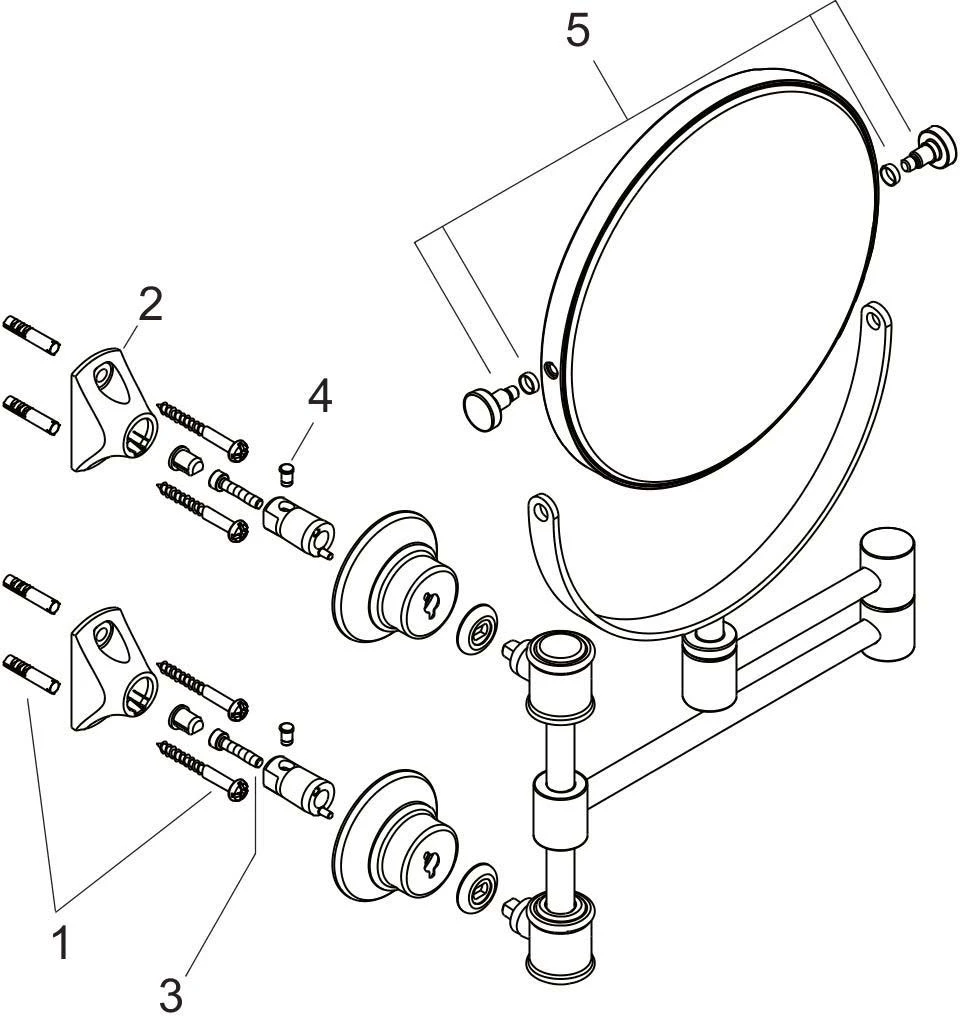 5
2
4
1
3