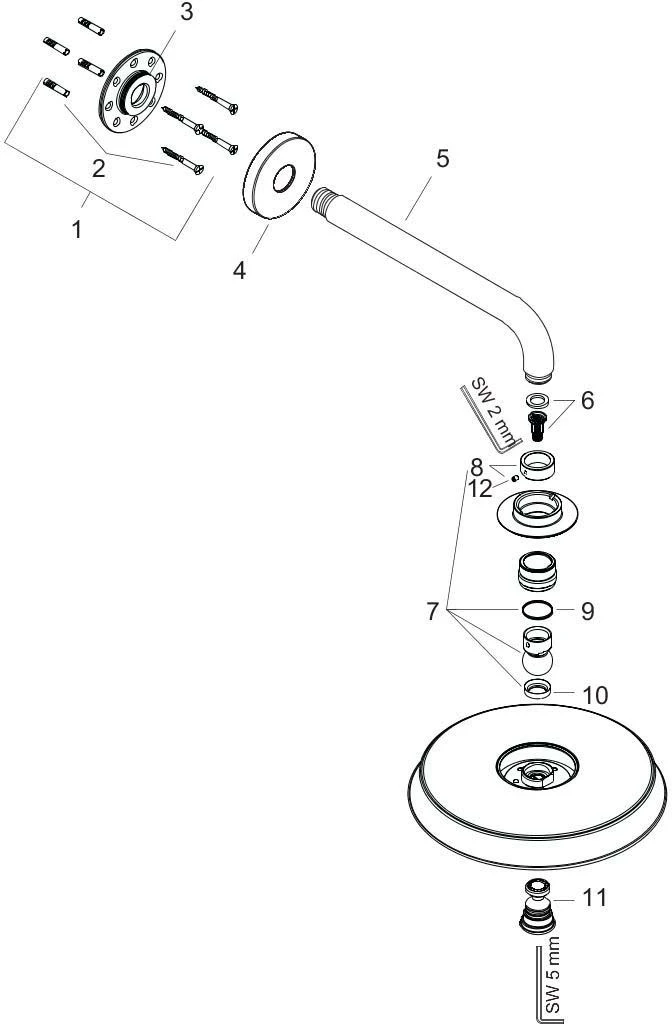 3
2
1
4
5
SW 2 mm
6
8
12
7
9
10
11
SW 5 mm