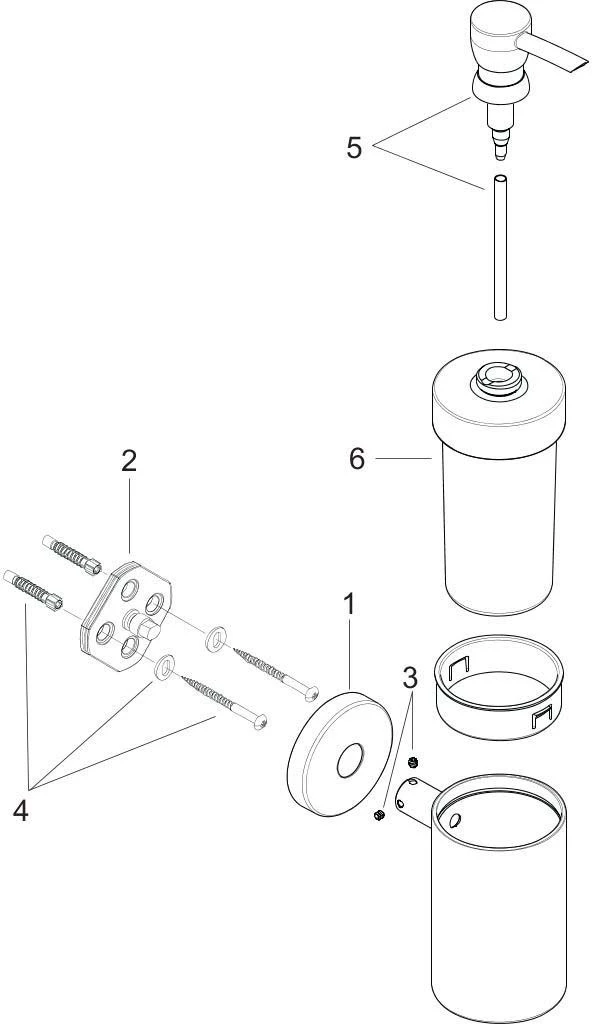 5

6

2

1

3

4