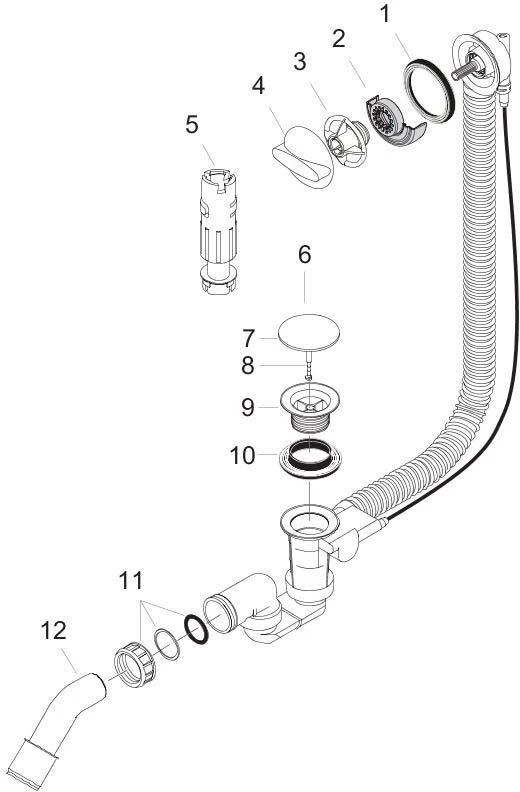 1
2
3
4
5
6
7
8
9
10
11
12