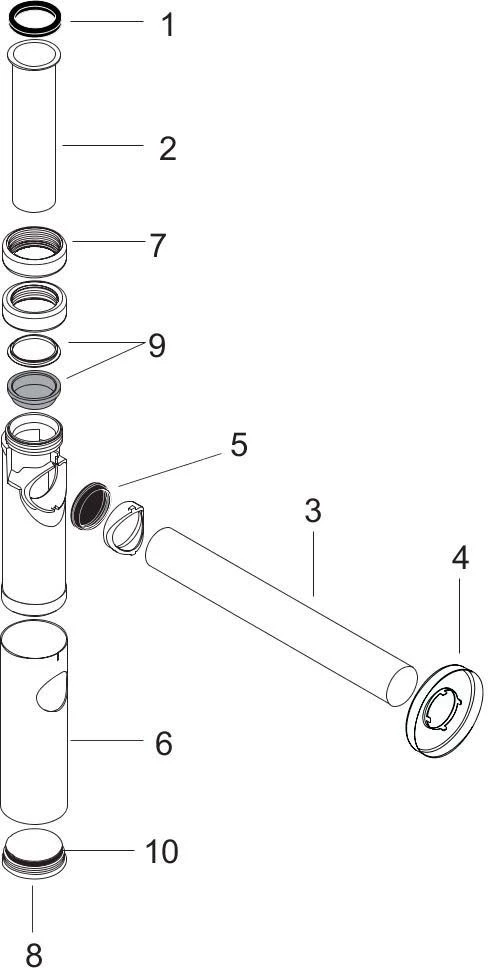 1
2
7
9
5
3
4
6
10
8