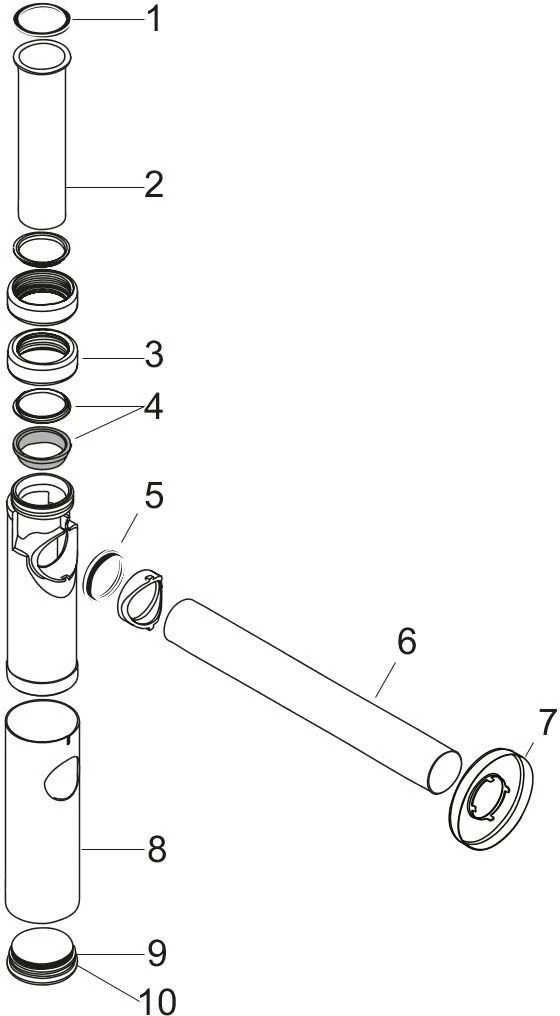 1
2
3
4
5
6
7
8
9
10