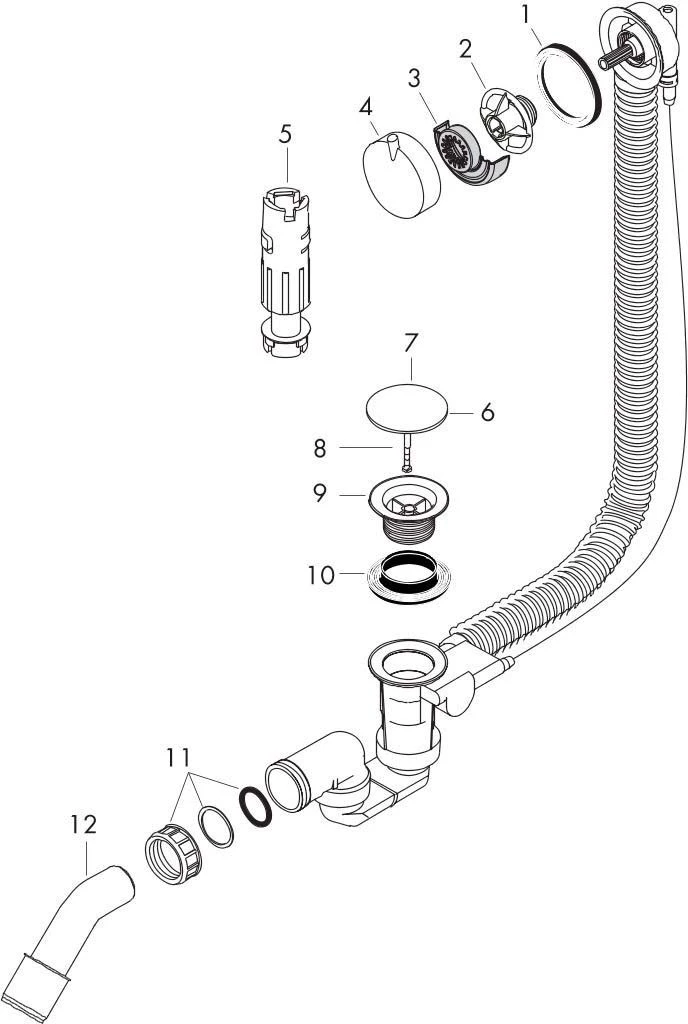 1
2
3
4
5
7
6
8
9
10
11
12