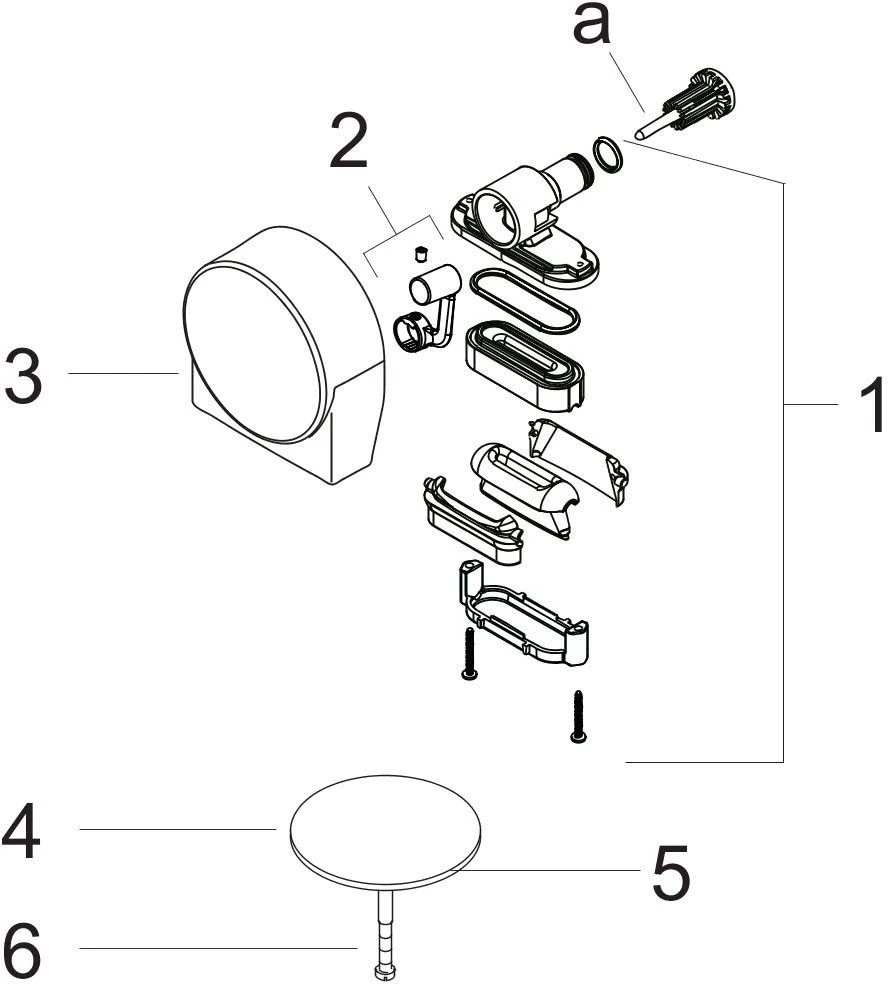 a
2
3
1
4
5
6