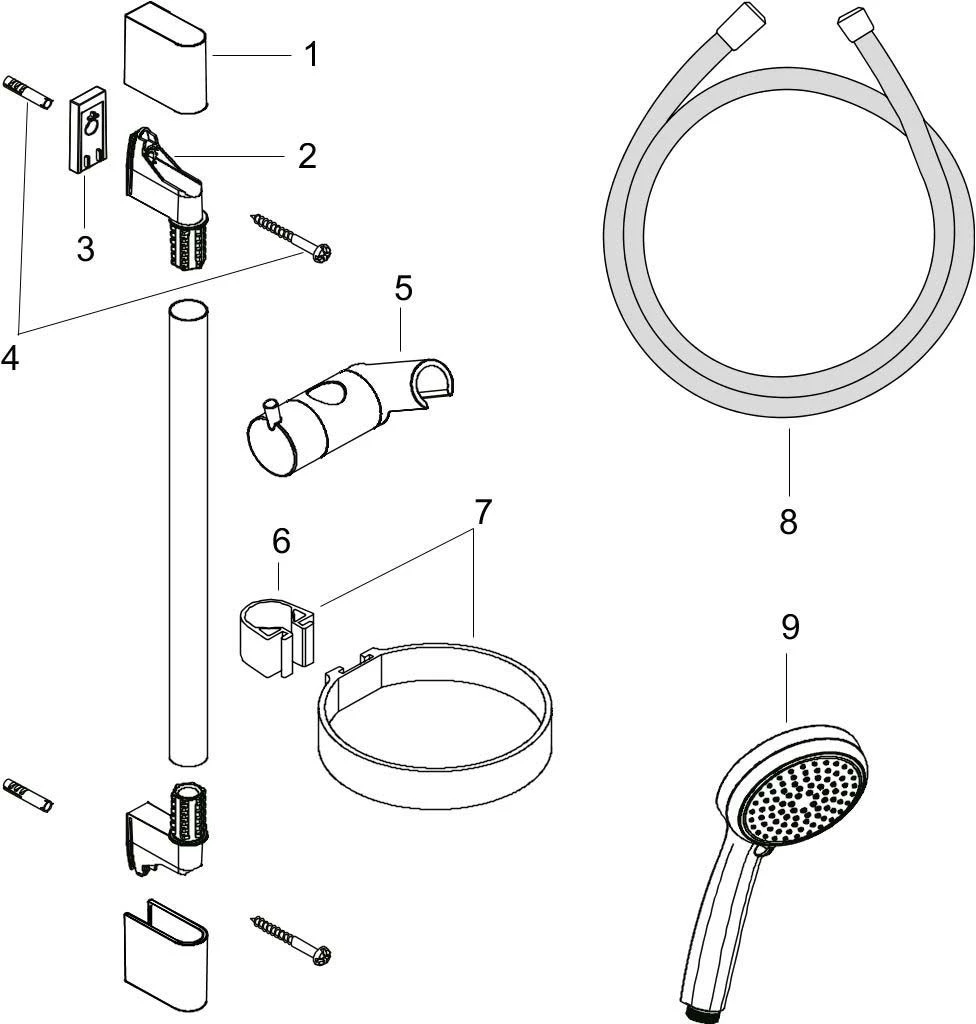 1
2
3
4
5
6
7
8
9