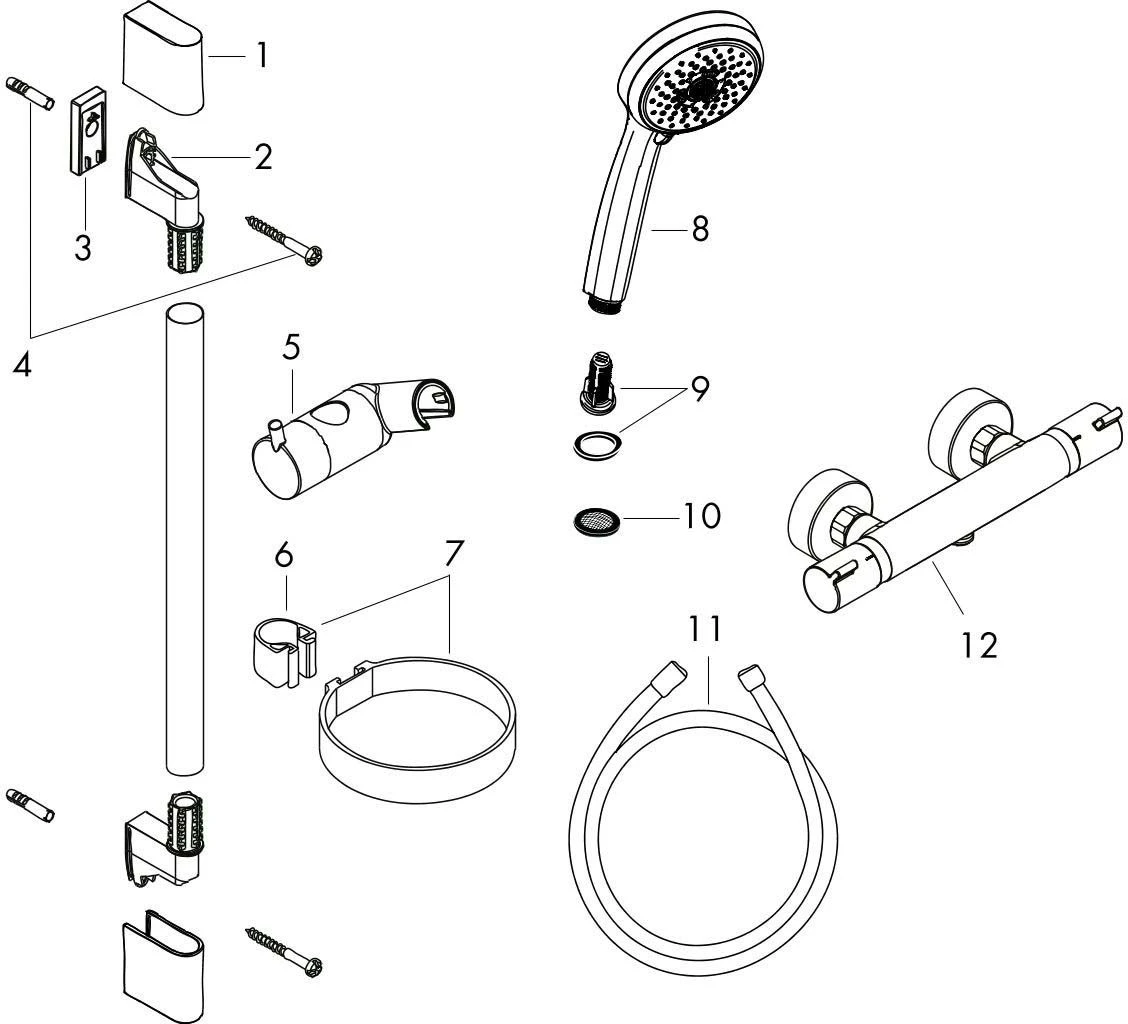 1
2
3
4
5
6
7
8
9
10
11
12