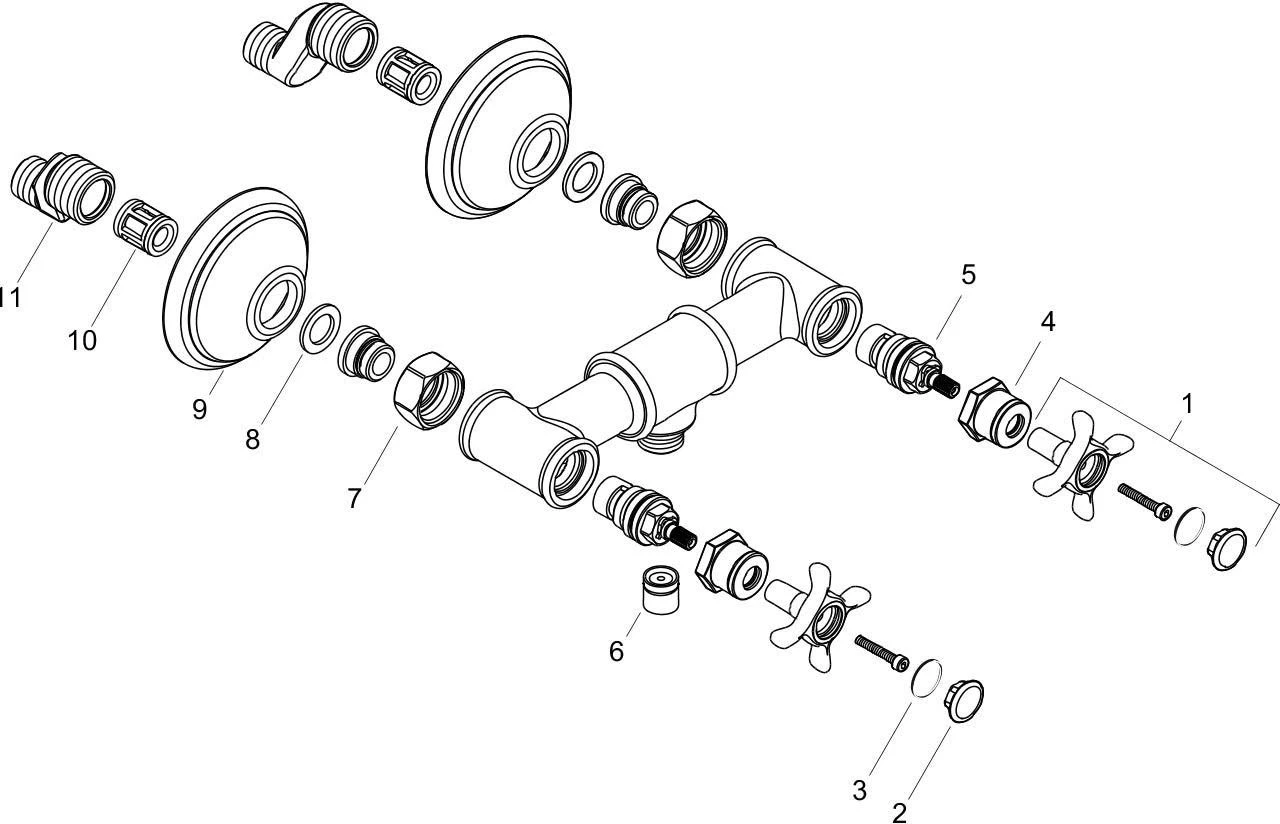 11
10
9
8
7
5
4
1
6
3
2