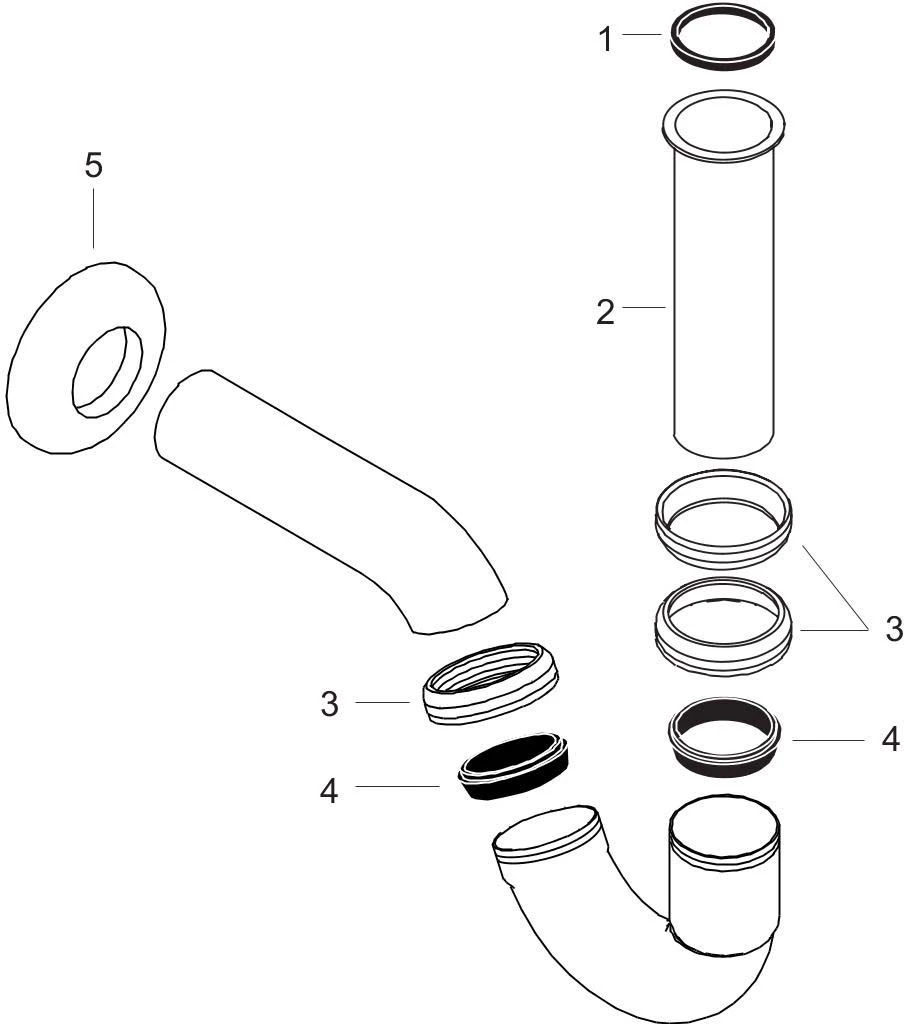 1
5
2
3
3
4
4