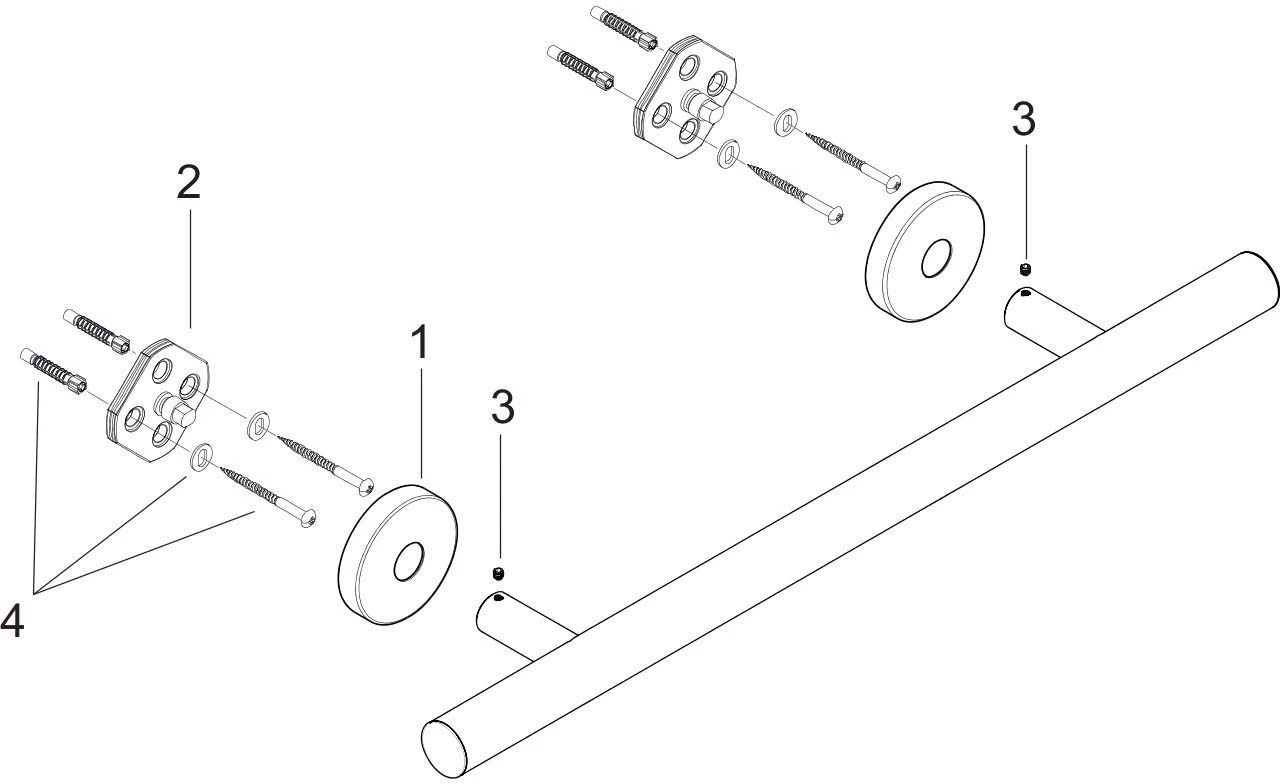 3
2
1
3
4