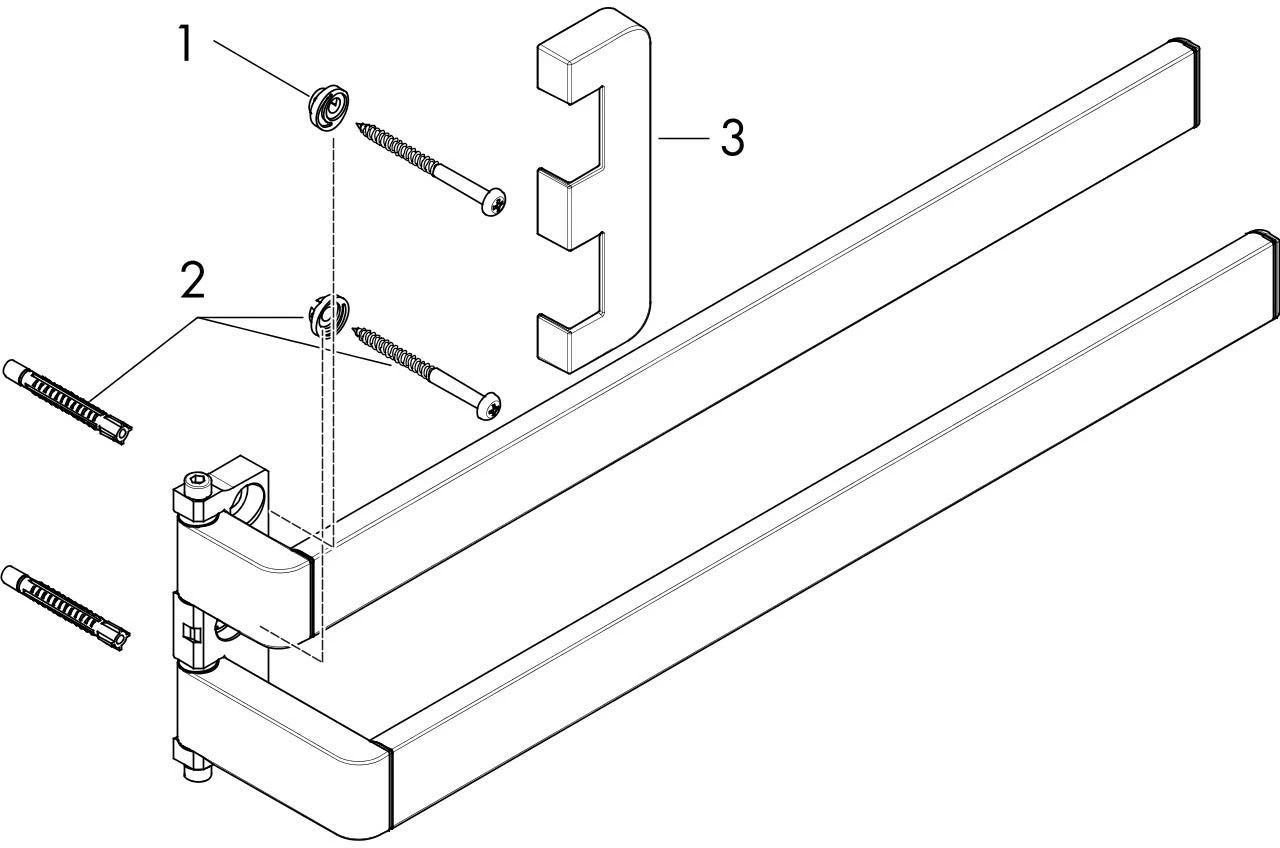 1
3
2