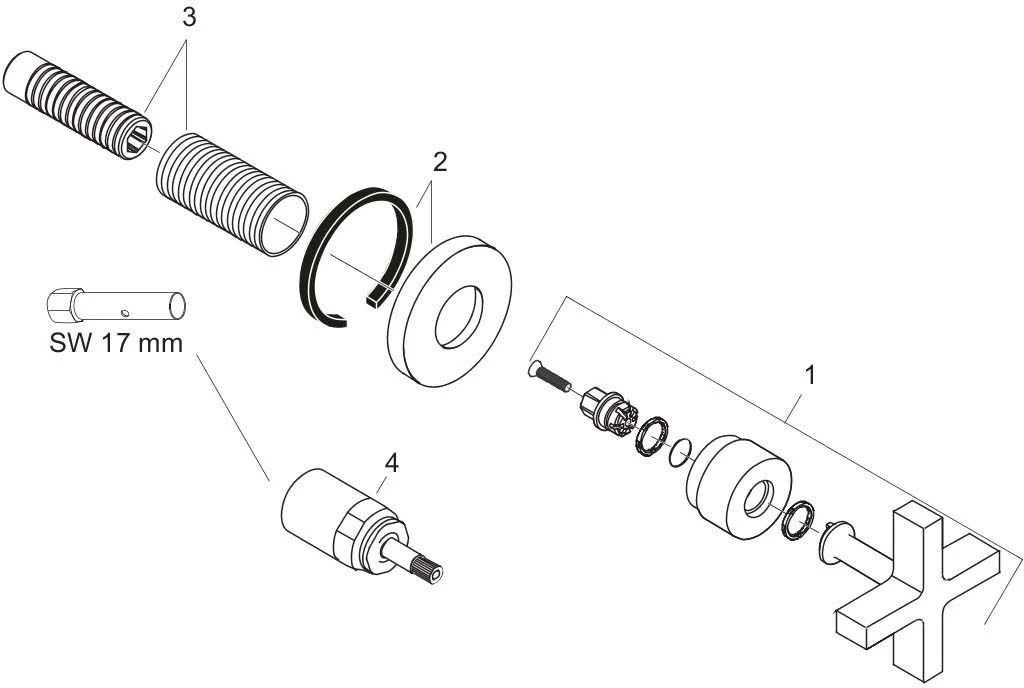 3

2

SW 17 mm

1

4