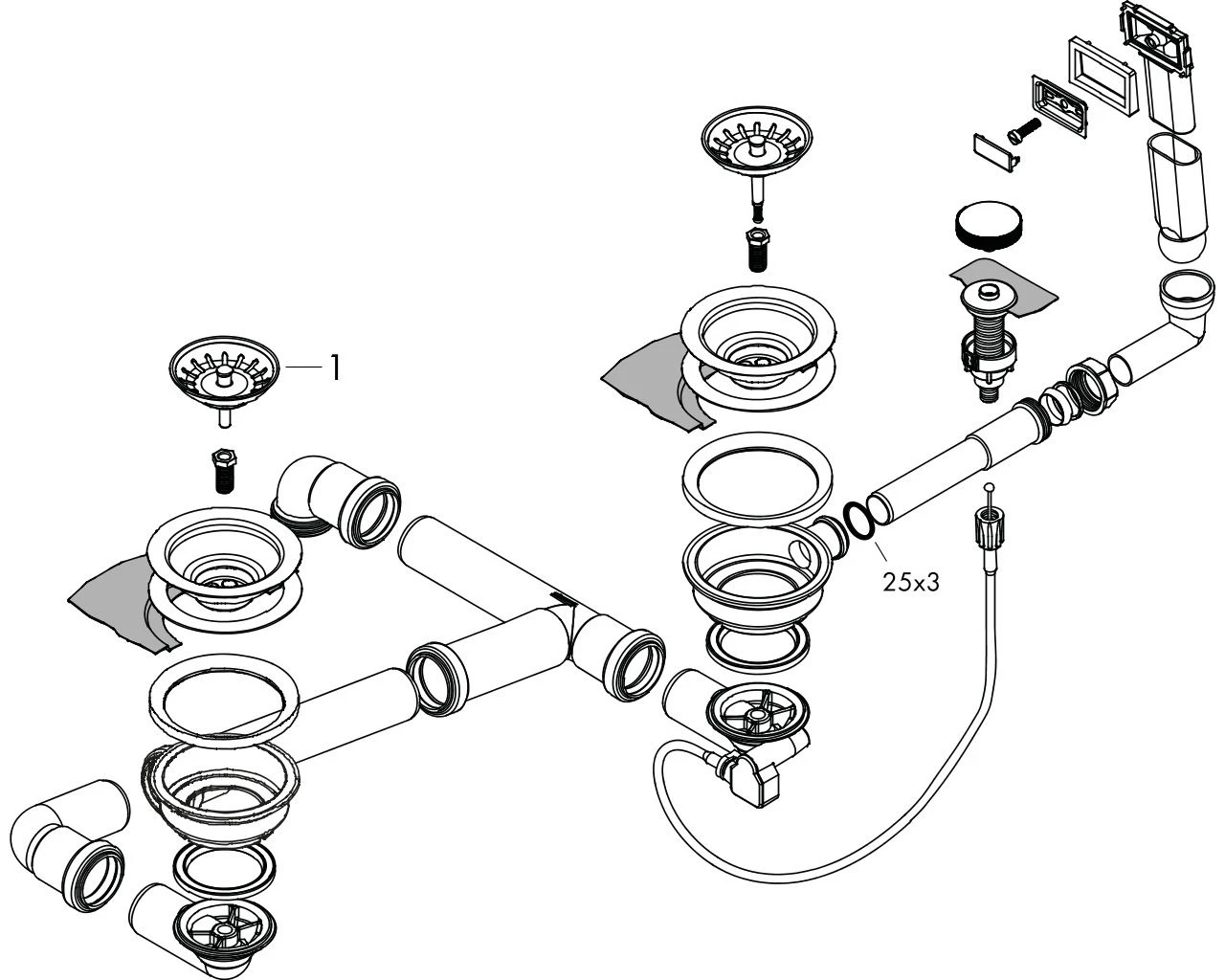 1

25x3