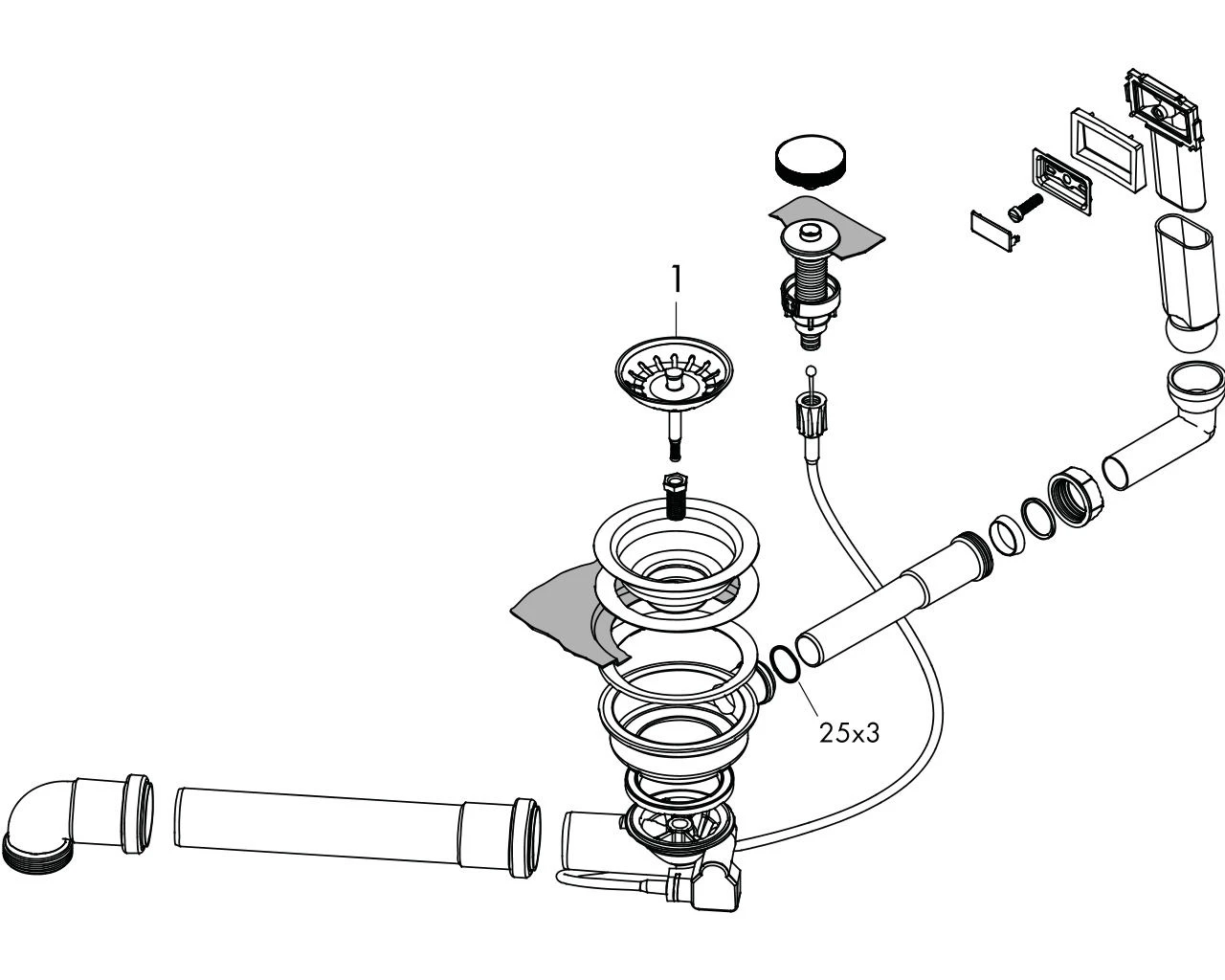 1

25x3