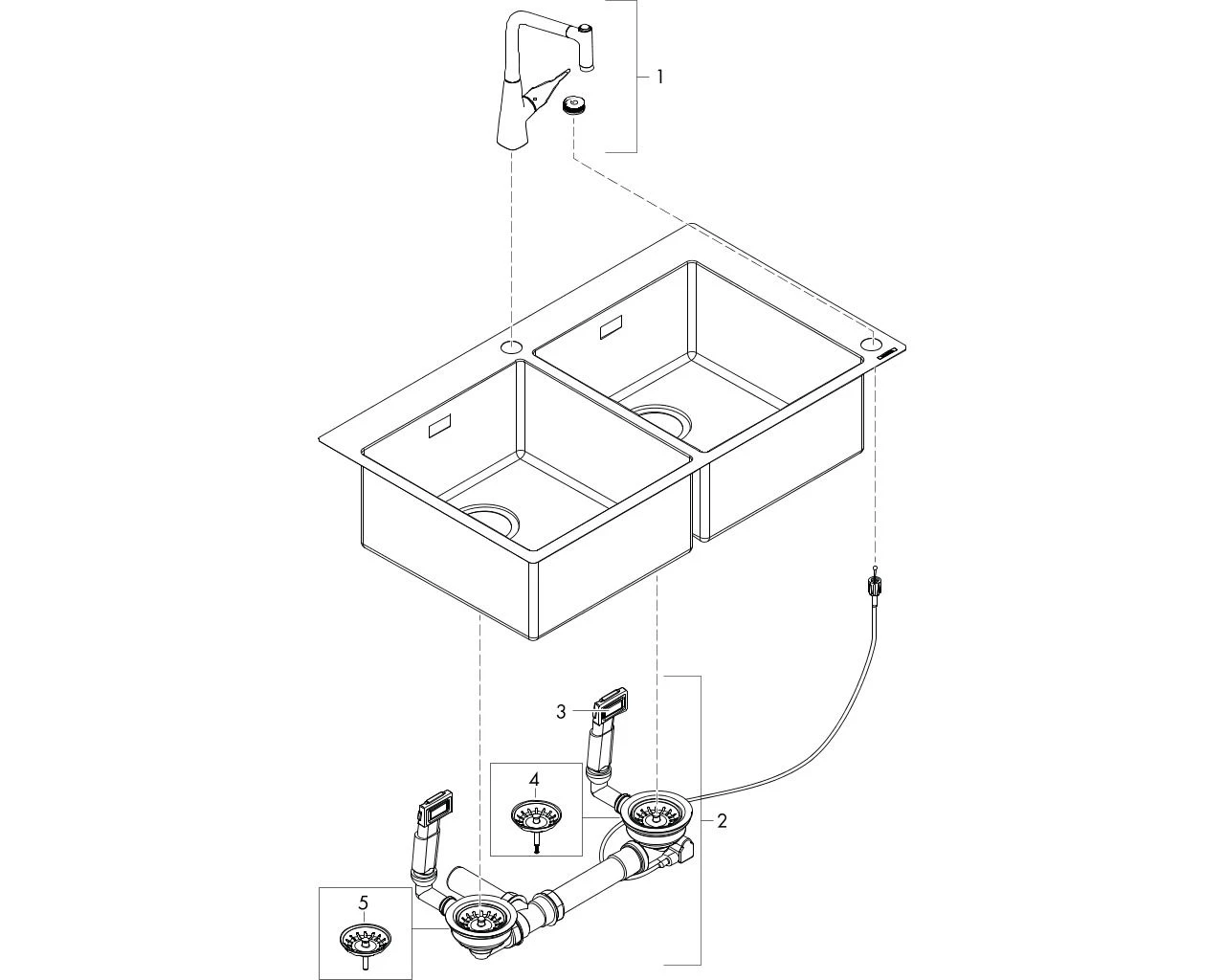 1
3
4
2
5