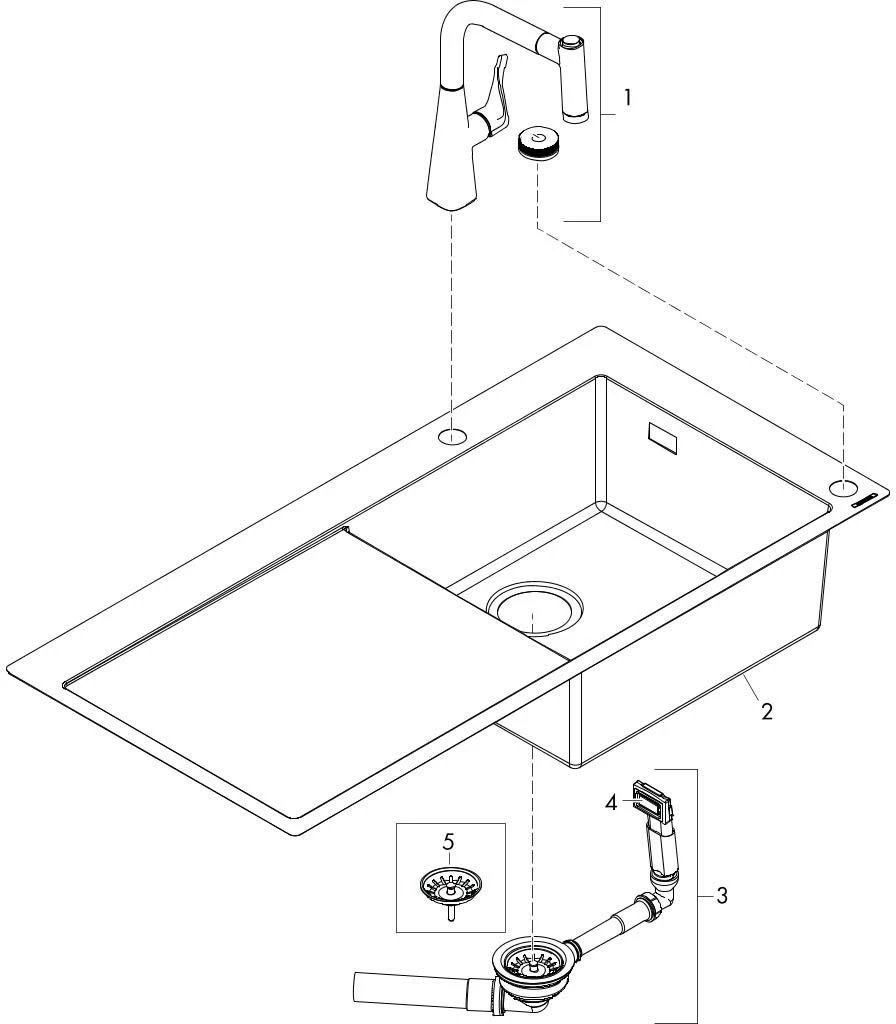 1
2
4
5
3