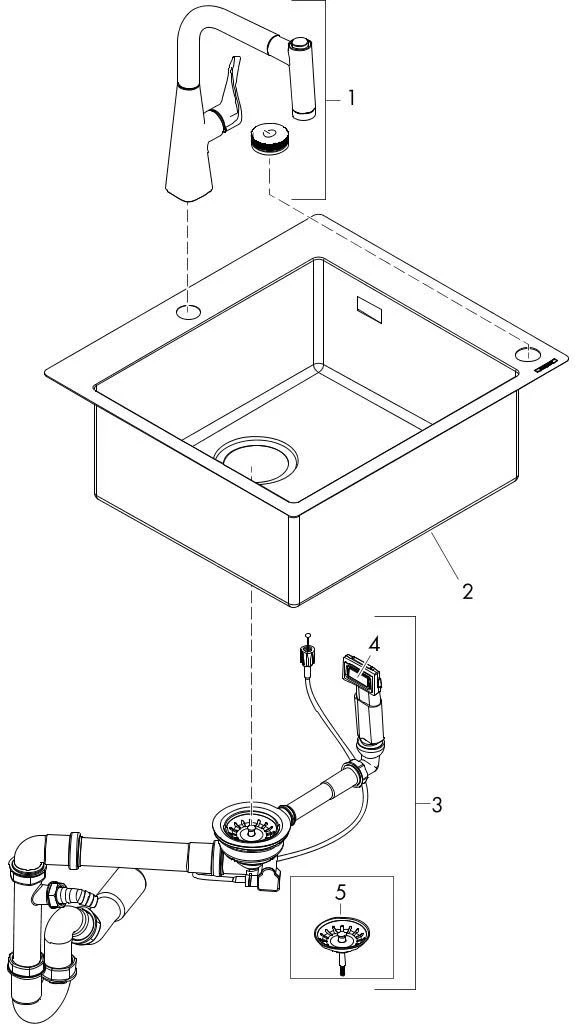 1
2
4
3
5