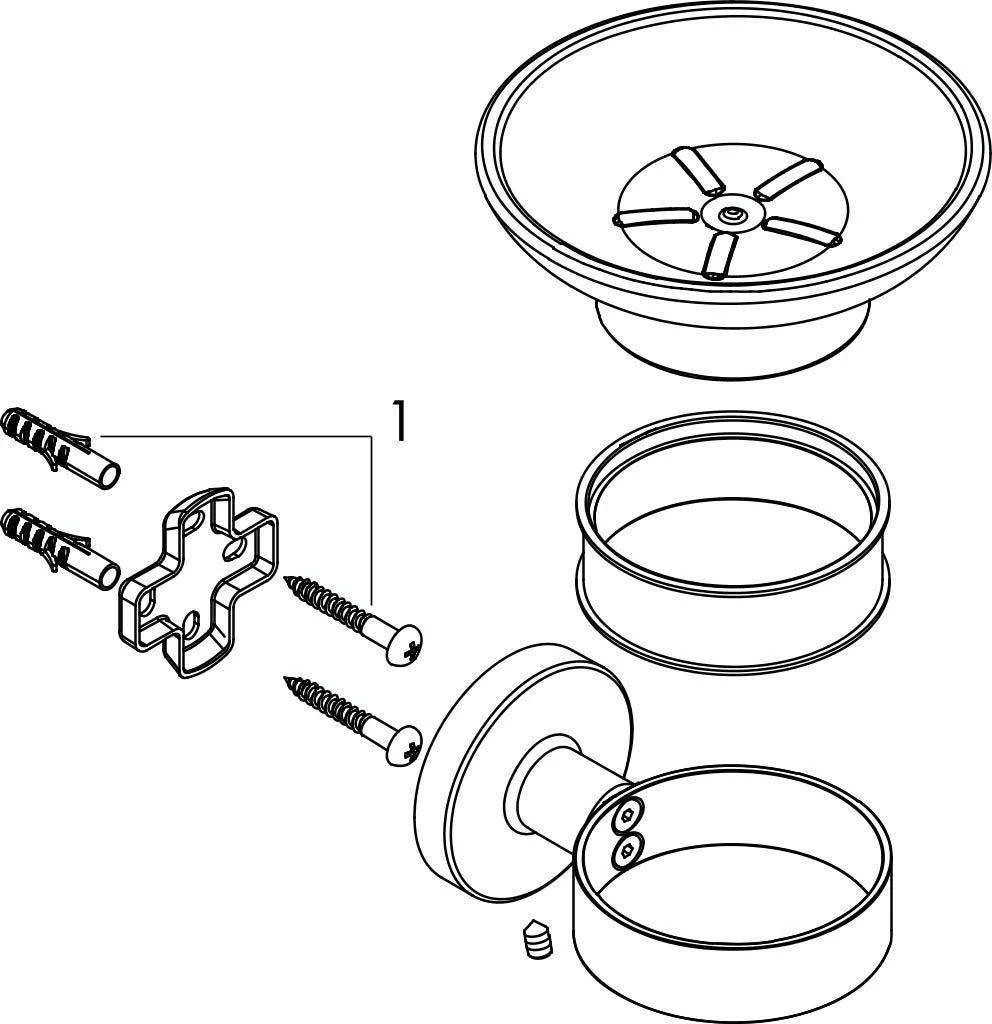 1