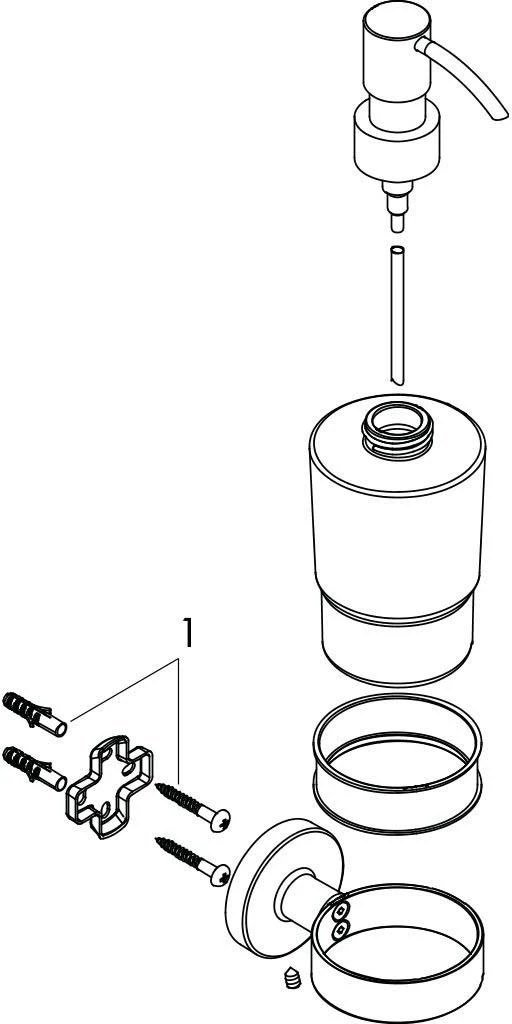 1