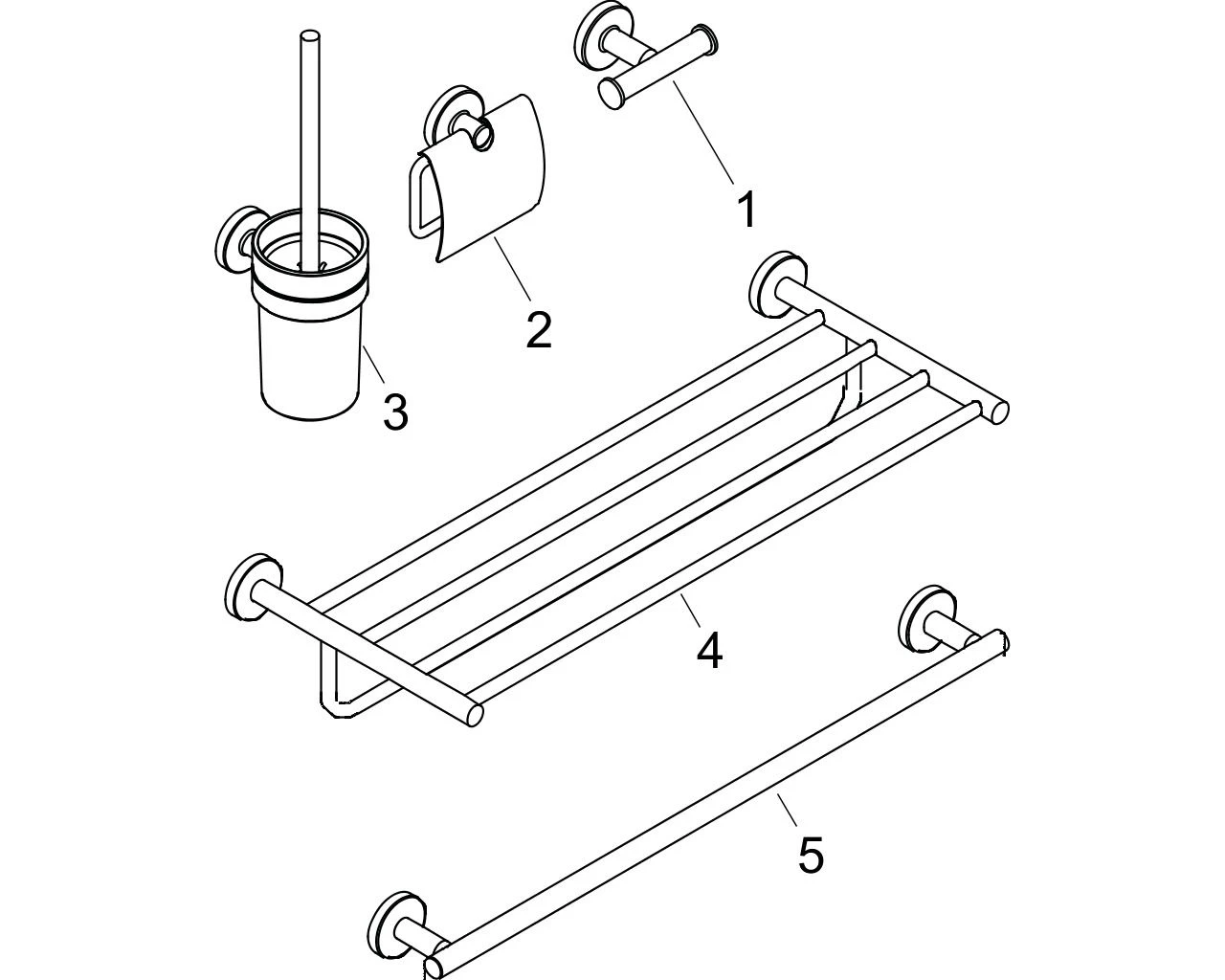 1
2
3
4
5