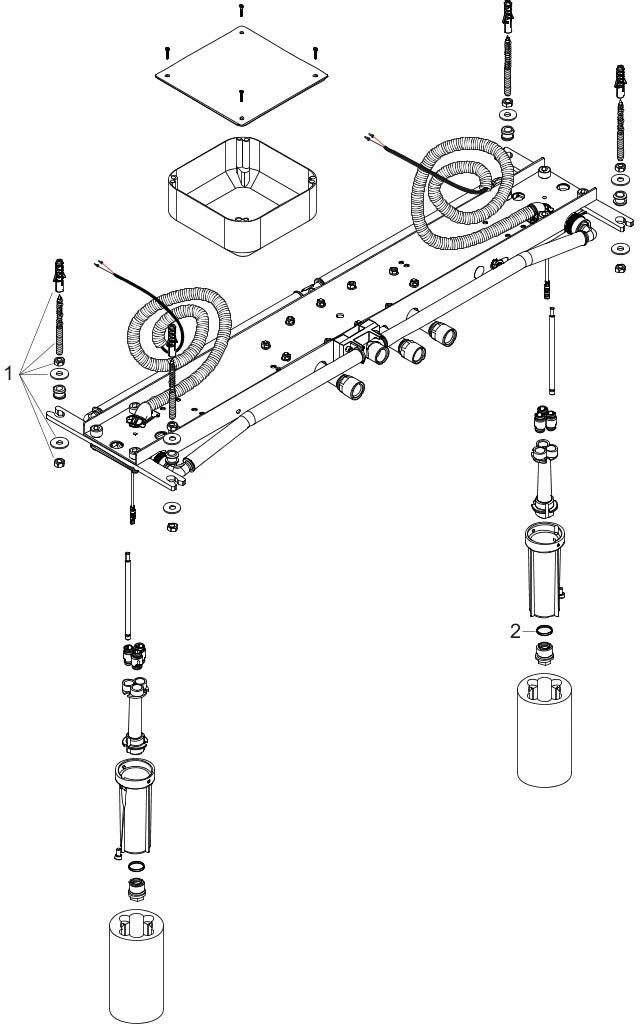 1
2